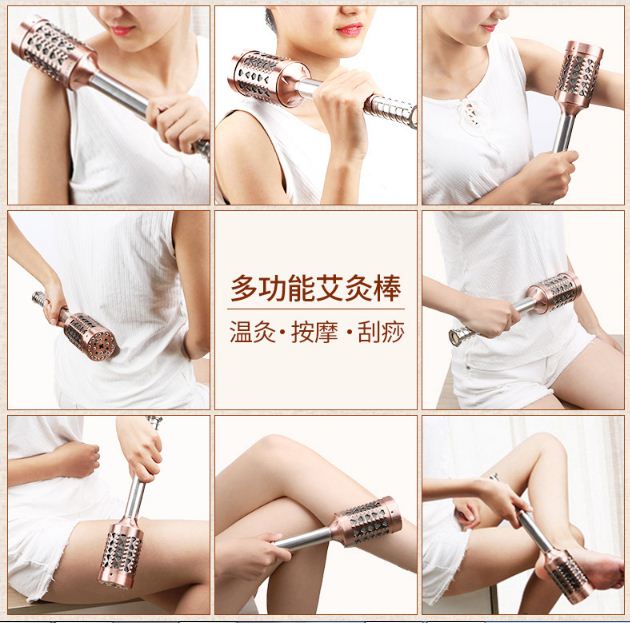 多功能艾灸棒

温灸·按摩·刮痧