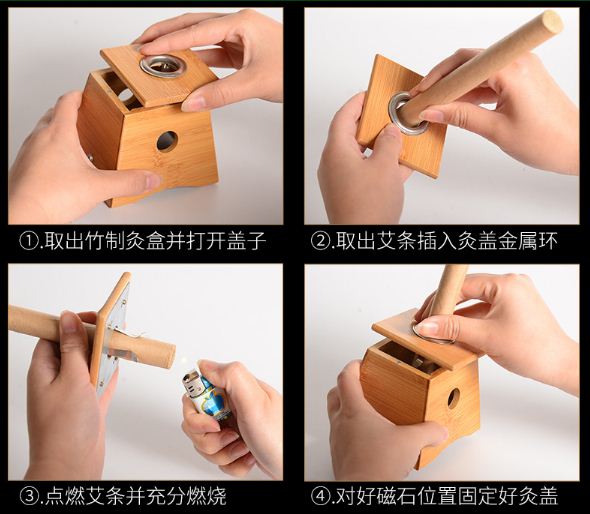 ①.取出竹制灸盒并打开盖子

②.取出艾条插入灸盖金属环

③.点燃艾条并充分燃烧

④.对好磁石位置固定好灸盖