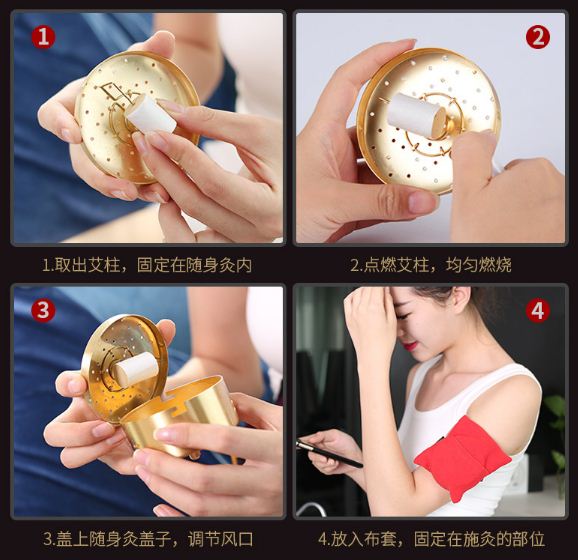 1

2

1.取出艾柱，固定在随身灸内

2.点燃艾柱，均匀燃烧

3

4

3.盖上随身灸盖子，调节风口

4.放入布套，固定在施灸的部位