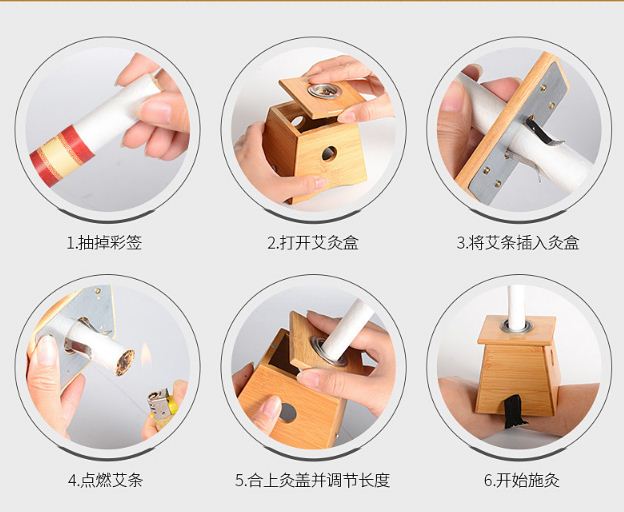 1.抽掉彩签

2.打开艾灸盒

3.将艾条插入灸盒

4.点燃艾条

5.合上灸盖并调节长度

6.开始施灸