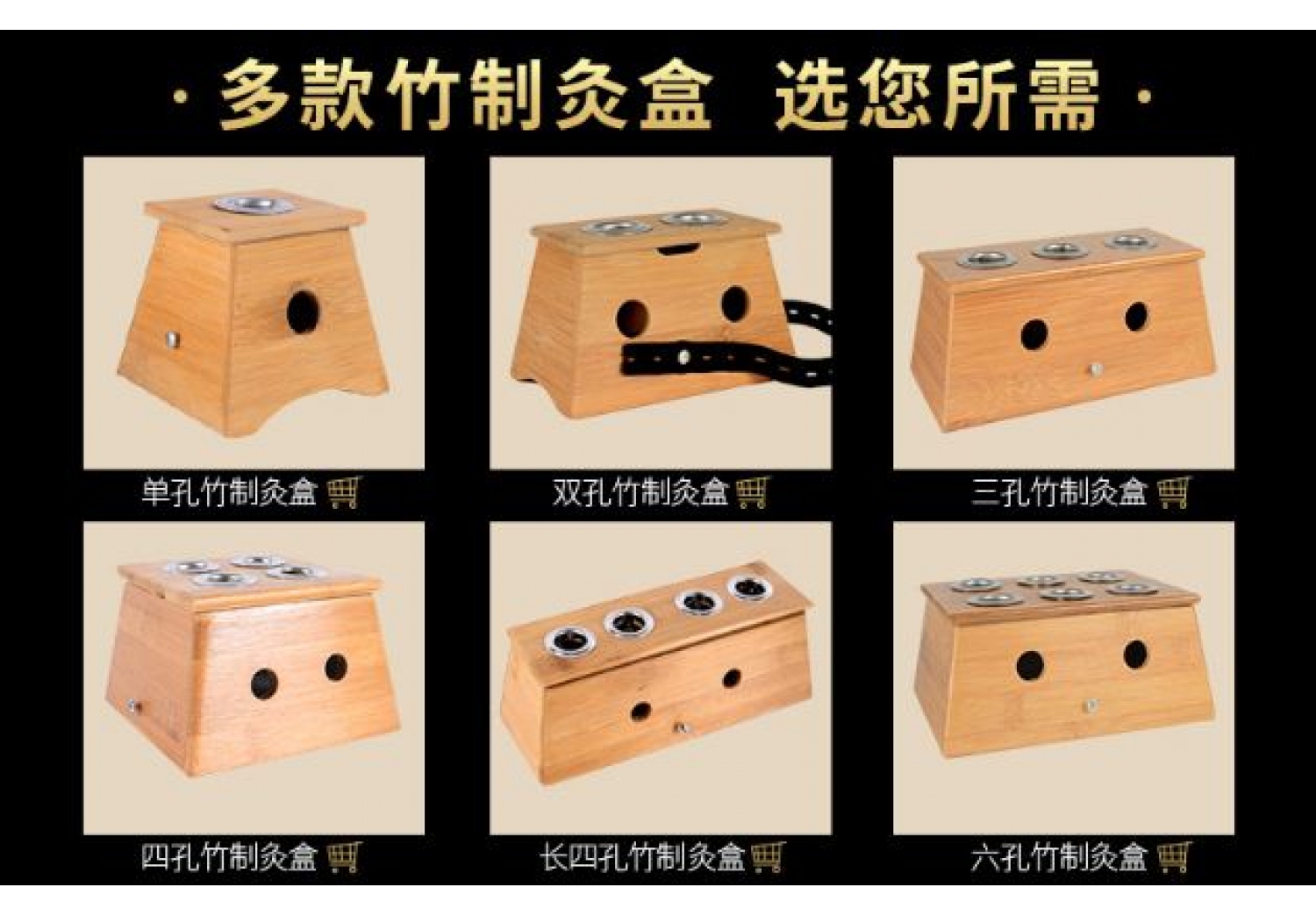 · 多款竹制灸盒 选您所需 ·

单孔竹制灸盒

双孔竹制灸盒

三孔竹制灸盒

四孔竹制灸盒

长四孔竹制灸盒

六孔竹制灸盒