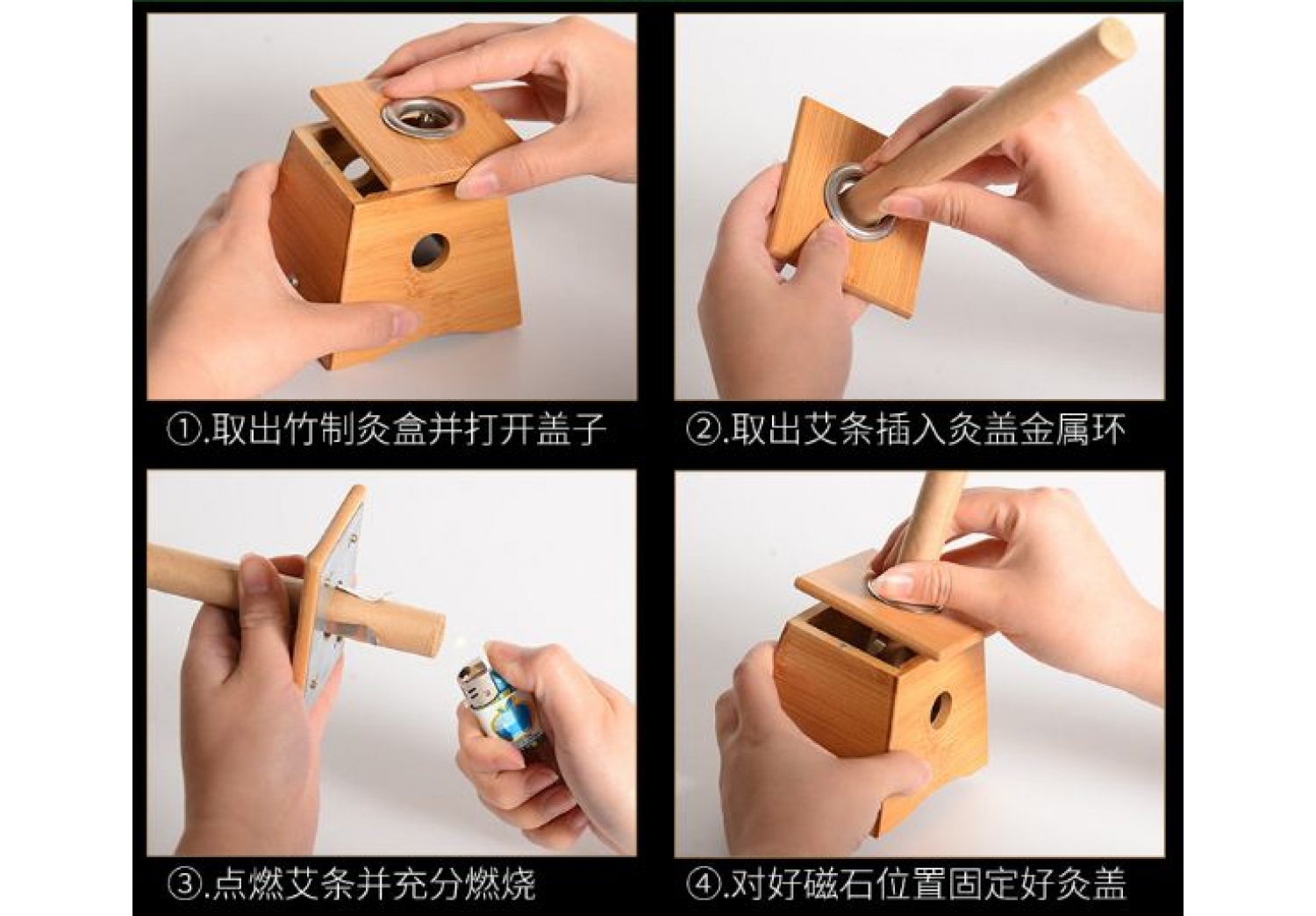 ①.取出竹制灸盒并打开盖子

②.取出艾条插入灸盖金属环

③.点燃艾条并充分燃烧

④.对好磁石位置固定好灸盖