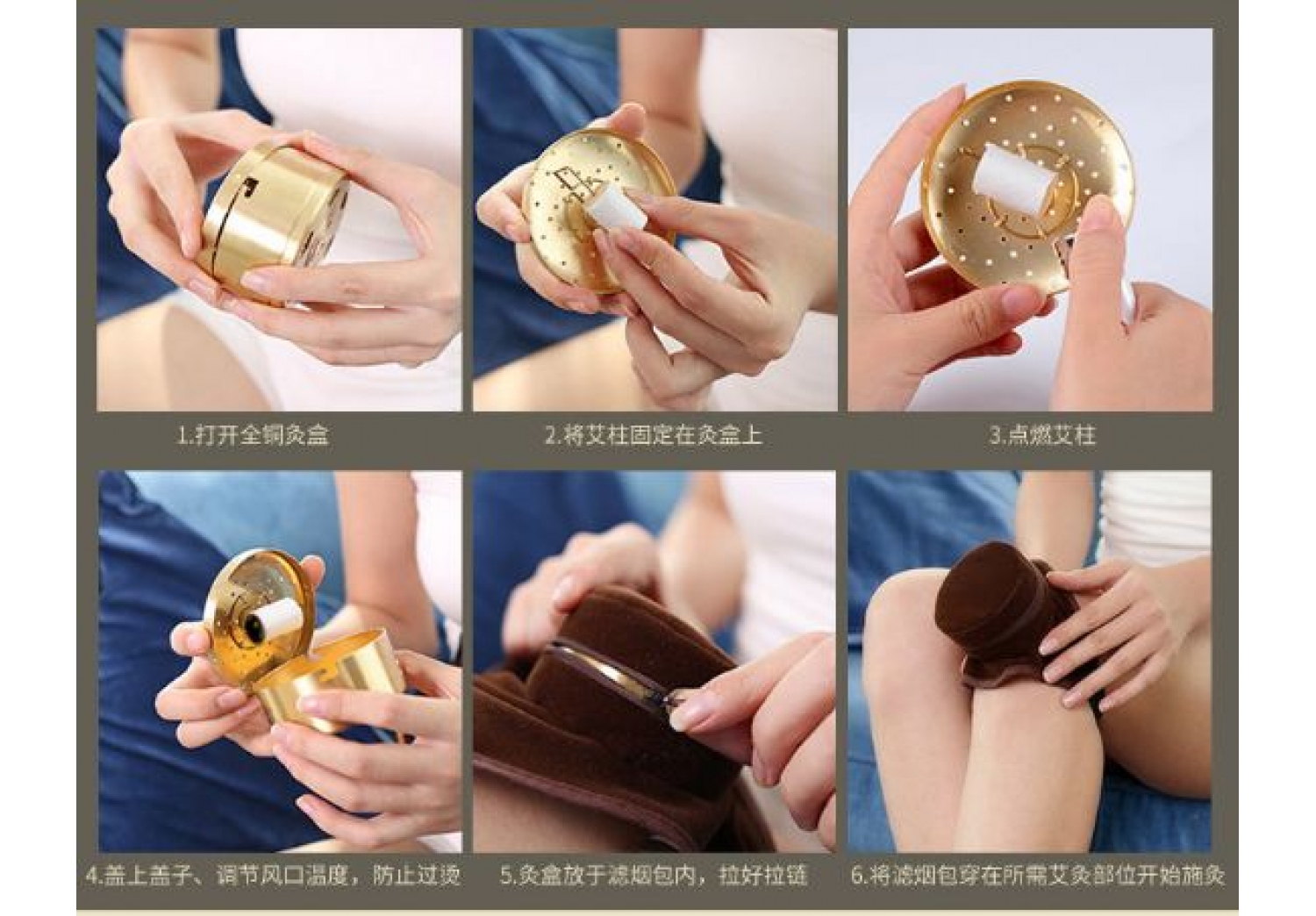 1.打开全铜灸盒

2.将艾柱固定在灸盒上

3.点燃艾柱

4.盖上盖子、调节风口温度，防止过烫

5.灸盒放于滤烟包内，拉好拉链

6.将滤烟包穿在所需艾灸部位开始施灸