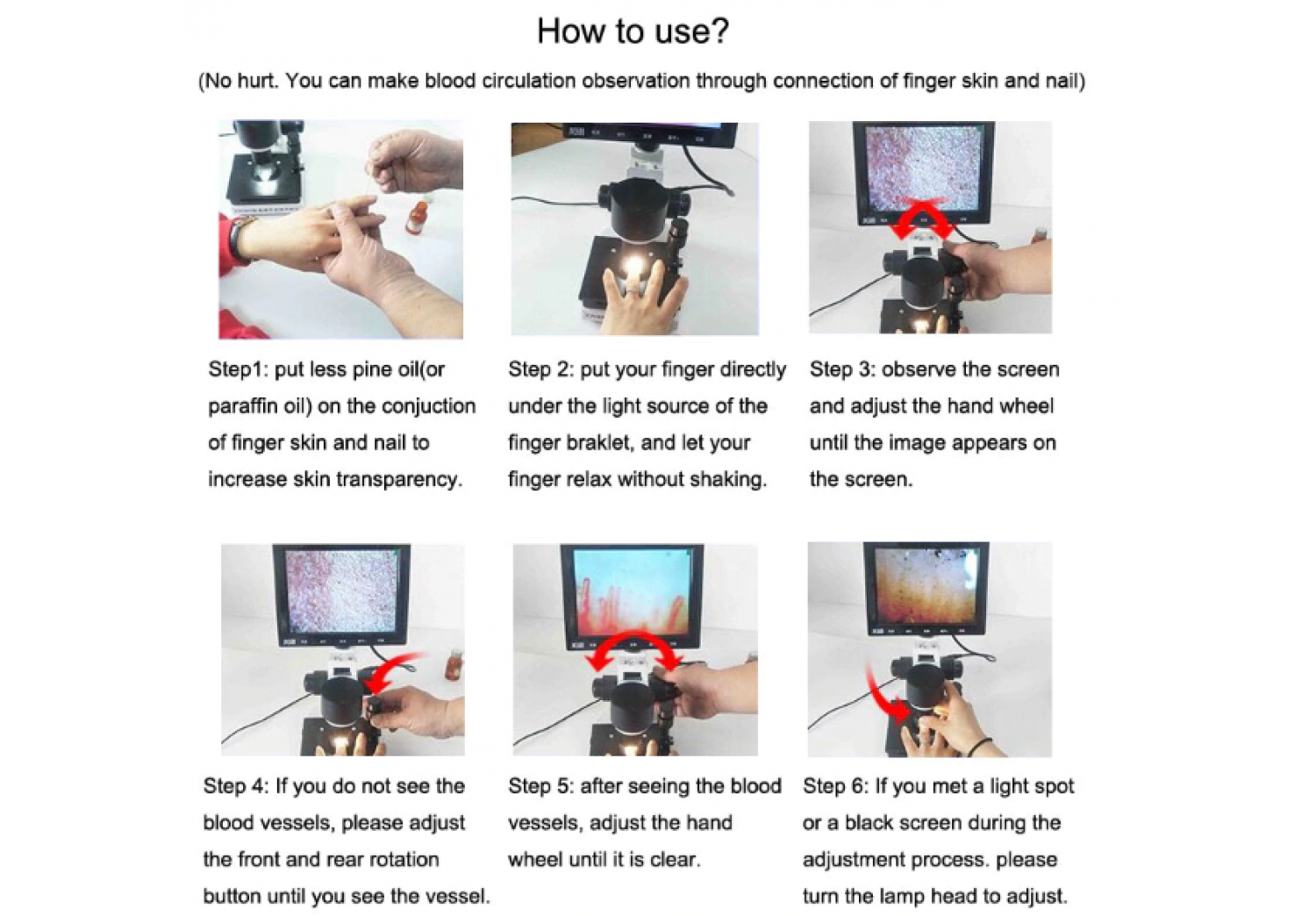 How to use?

(No hurt. You can make blood circulation observation through connection of finger skin and nail)

Step1: put less pine oil(or paraffin oil) on the conjuction of finger skin and nail to increase skin transparency.

Step 2: put your finger directly under the light source of the finger braklet, and let your finger relax without shaking.

Step 3: observe the screen and adjust the hand wheel until the image appears on the screen.

Step 4: If you do not see the blood vessels, please adjust the front and rear rotation button until you see the vessel.

Step 5: after seeing the blood vessels, adjust the hand wheel until it is clear.

Step 6: If you met a light spot or a black screen during the adjustment process. please turn the lamp head to adjust.