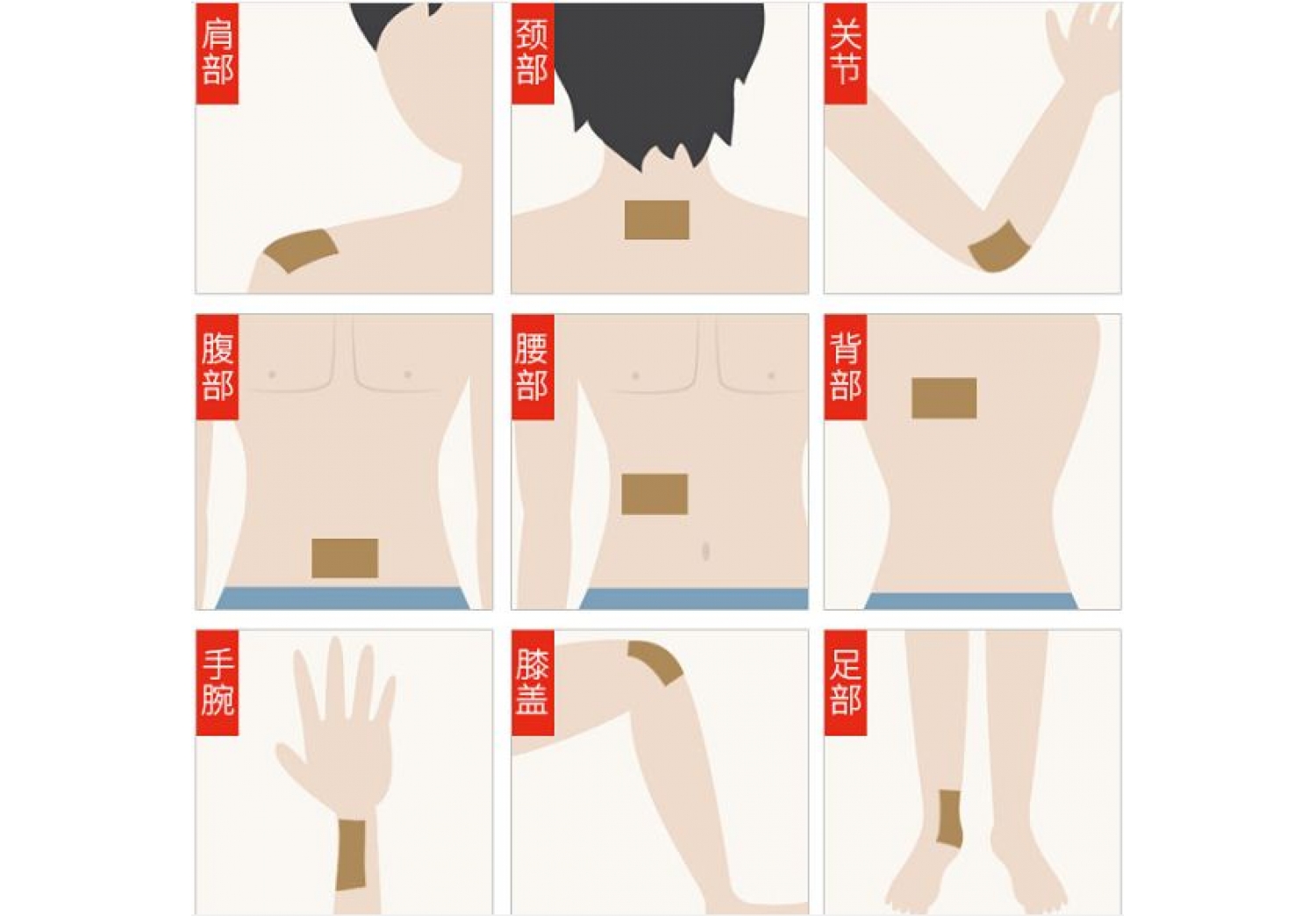 肩部

颈部

关节

腹部

腰部

背部

手腕

膝盖

足部