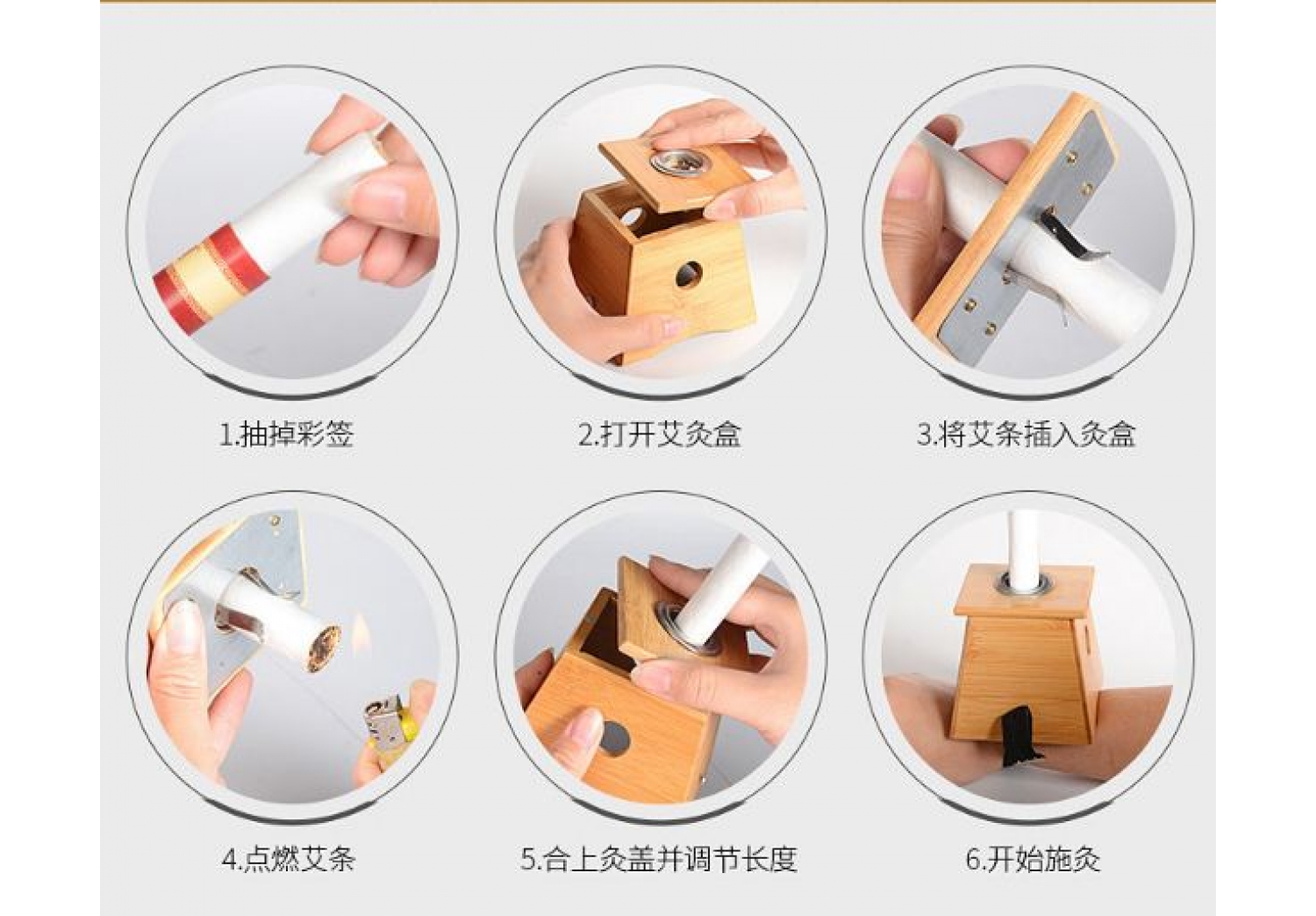 1.抽掉彩签

2.打开艾灸盒

3.将艾条插入灸盒

4.点燃艾条

5.合上灸盖并调节长度

6.开始施灸