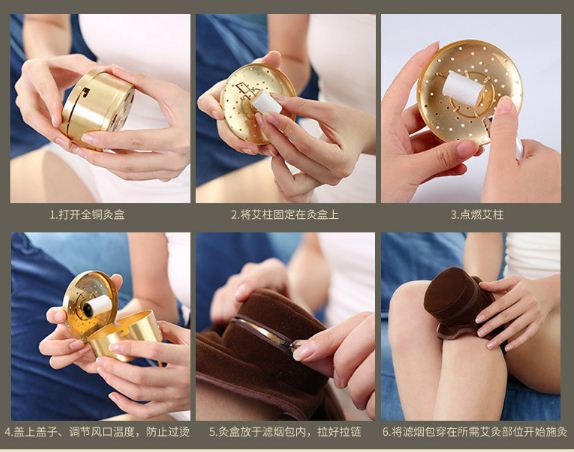 1.打开全铜灸盒

2.将艾柱固定在灸盒上

3.点燃艾柱

4.盖上盖子、调节风口温度，防止过烫

5.灸盒放于滤烟包内，拉好拉链

6.将滤烟包穿在所需艾灸部位开始施灸