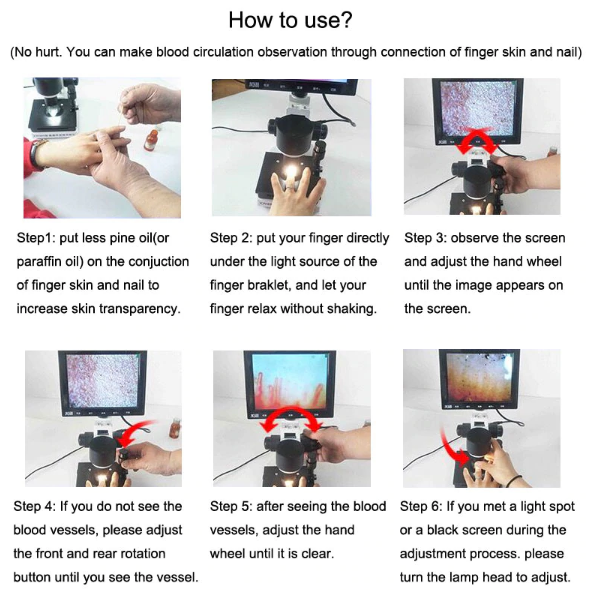 How to use?

(No hurt. You can make blood circulation observation through connection of finger skin and nail)

Step1: put less pine oil(or paraffin oil) on the conjuction of finger skin and nail to increase skin transparency.

Step 2: put your finger directly under the light source of the finger braklet, and let your finger relax without shaking.

Step 3: observe the screen and adjust the hand wheel until the image appears on the screen.

Step 4: If you do not see the blood vessels, please adjust the front and rear rotation button until you see the vessel.

Step 5: after seeing the blood vessels, adjust the hand wheel until it is clear.

Step 6: If you met a light spot or a black screen during the adjustment process. please turn the lamp head to adjust.