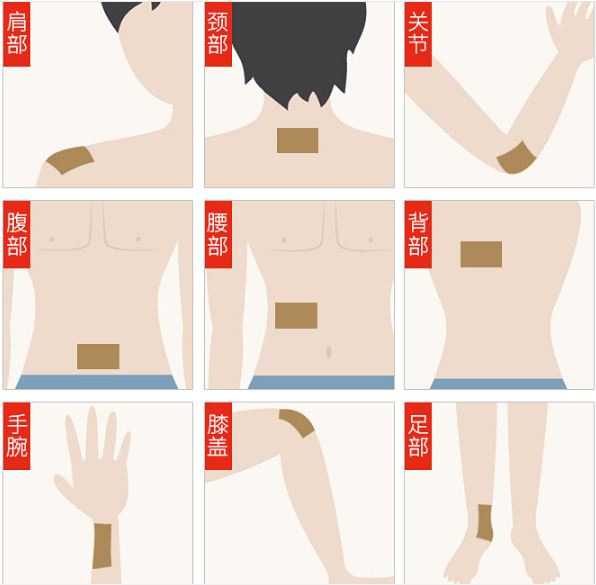 肩部

颈部

关节

腹部

腰部

背部

手腕

膝盖

足部